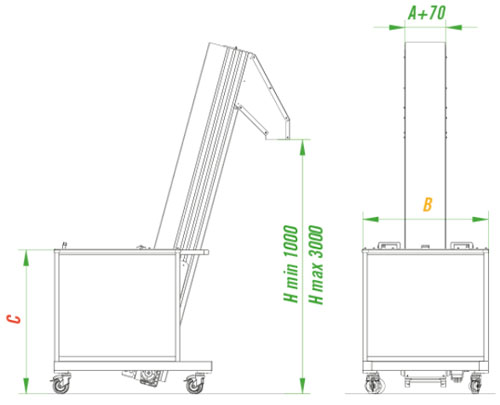 A+70

B

H min 1000
H max 3000

C